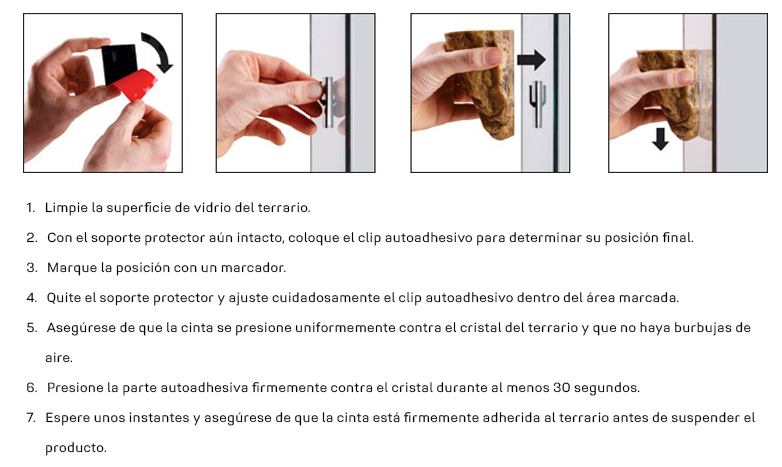 1. Limpie la superficie de vidrio del terrario.

2. Con el soporte protector aún intacto, coloque el clip autoadhesivo para determinar su posición final.

3. Marque la posición con un marcador.

4. Quite el soporte protector y ajuste cuidadosamente el clip autoadhesivo dentro del área marcada.

5. Asegúrese de que la cinta se presione uniformemente contra el cristal del terrario y que no haya burbujas de aire.

6. Presione la parte autoadhesiva firmemente contra el cristal durante al menos 30 segundos.

7. Espere unos instantes y asegúrese de que la cinta está firmemente adherida al terrario antes de suspender el producto.